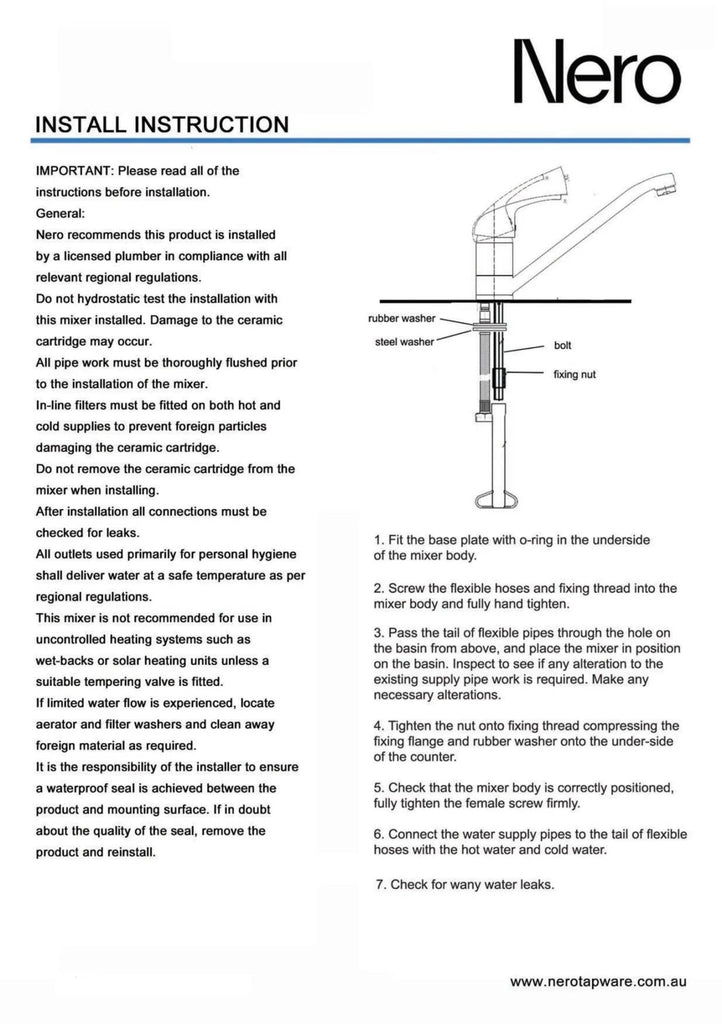 Nero

INSTALL INSTRUCTION

IMPORTANT: Please read all of the instructions before installation.
General:
Nero recommends this product is installed by a licensed plumber in compliance with all relevant regional regulations.
Do not hydrostatic test the installation with this mixer installed. Damage to the ceramic cartridge may occur.
All pipe work must be thoroughly flushed prior to the installation of the mixer.
In-line filters must be fitted on both hot and cold supplies to prevent foreign particles damaging the ceramic cartridge.
Do not remove the ceramic cartridge from the mixer when installing.
After installation all connections must be checked for leaks.
All outlets used primarily for personal hygiene shall deliver water at a safe temperature as per regional regulations.
This mixer is not recommended for use in uncontrolled heating systems such as wet-backs or solar heating units unless a suitable tempering valve is fitted.
If limited water flow is experienced, locate aerator and filter washers and clean away foreign material as required.
It is the responsibility of the installer to ensure a waterproof seal is achieved between the product and mounting surface. If in doubt about the quality of the seal, remove the product and reinstall.

rubber washer
steel washer
bolt
fixing nut

1. Fit the base plate with o-ring in the underside of the mixer body.

2. Screw the flexible hoses and fixing thread into the mixer body and fully hand tighten.

3. Pass the tail of flexible pipes through the hole on the basin from above, and place the mixer in position on the basin. Inspect to see if any alteration to the existing supply pipe work is required. Make any necessary alterations.

4. Tighten the nut onto fixing thread compressing the fixing flange and rubber washer onto the under-side of the counter.

5. Check that the mixer body is correctly positioned, fully tighten the female screw firmly.

6. Connect the water supply pipes to the tail of flexible hoses with the hot water and cold water.

7. Check for wany water leaks.

www.nerotapware.com.au