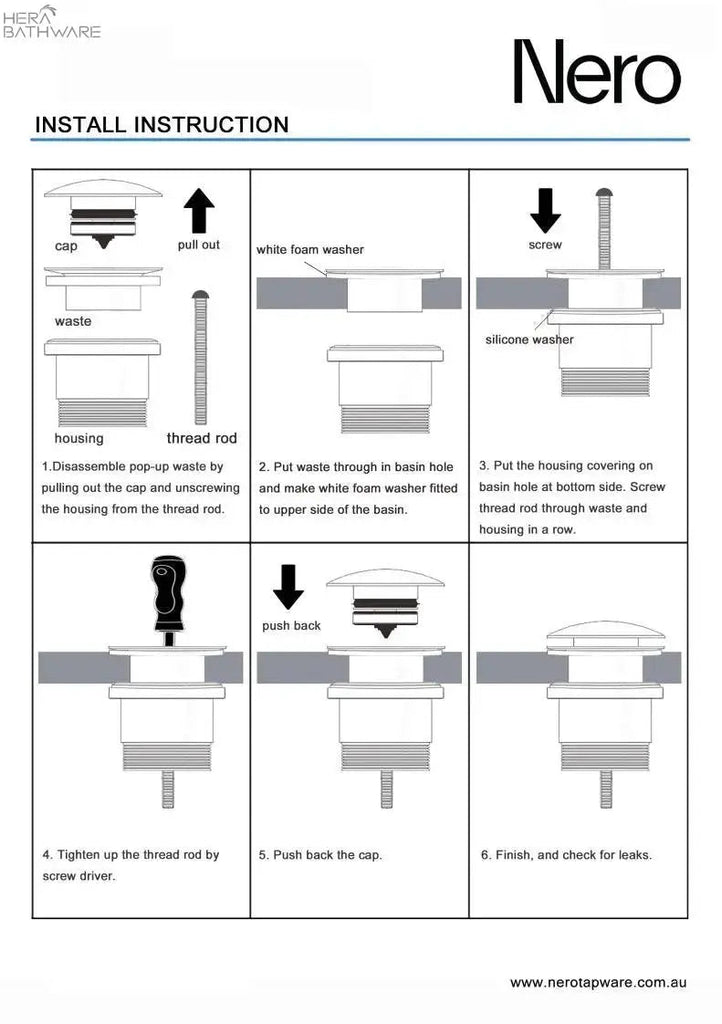 HERA BATHWARE

Nero

INSTALL INSTRUCTION

cap

pull out

waste

housing

thread rod

1.Disassemble pop-up waste by pulling out the cap and unscrewing the housing from the thread rod.

white foam washer

2. Put waste through in basin hole and make white foam washer fitted to upper side of the basin.

screw

silicone washer

3. Put the housing covering on basin hole at bottom side. Screw thread rod through waste and housing in a row.

4. Tighten up the thread rod by screw driver.

push back

5. Push back the cap.

6. Finish, and check for leaks.

www.nerotapware.com.au