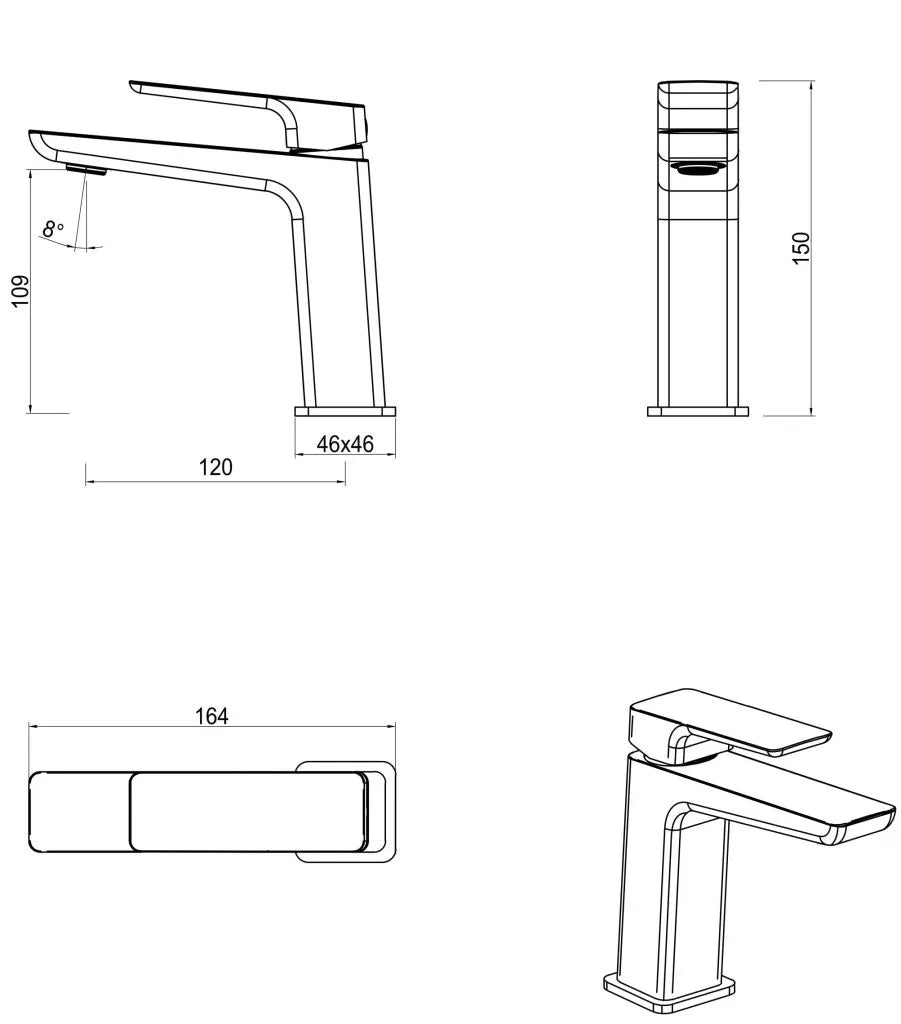 8°
109
46x46
120
150
164