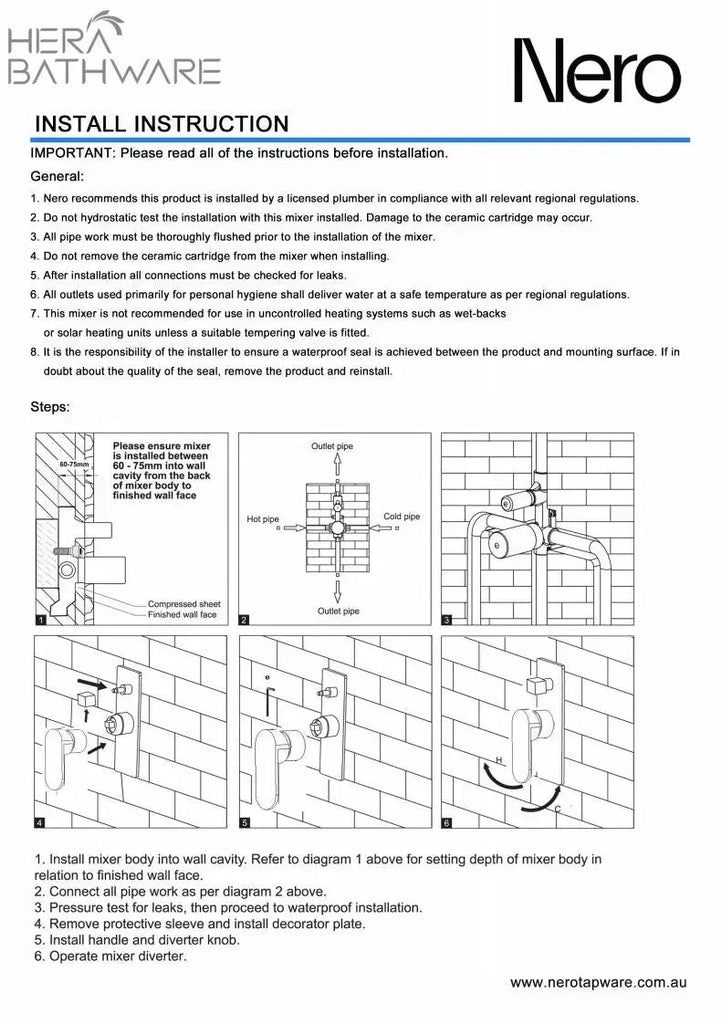 HERA BATHWARE

Nero

INSTALL INSTRUCTION

IMPORTANT: Please read all of the instructions before installation.

General:

1. Nero recommends this product is installed by a licensed plumber in compliance with all relevant regional regulations.
2. Do not hydrostatic test the installation with this mixer installed. Damage to the ceramic cartridge may occur.
3. All pipe work must be thoroughly flushed prior to the installation of the mixer.
4. Do not remove the ceramic cartridge from the mixer when installing.
5. After installation all connections must be checked for leaks.
6. All outlets used primarily for personal hygiene shall deliver water at a safe temperature as per regional regulations.
7. This mixer is not recommended for use in uncontrolled heating systems such as wet-backs or solar heating units unless a suitable tempering valve is fitted.
8. It is the responsibility of the installer to ensure a waterproof seal is achieved between the product and mounting surface. If in doubt about the quality of the seal, remove the product and reinstall.

Steps:

60-75mm

Please ensure mixer is installed between 60 - 75mm into wall cavity from the back of mixer body to finished wall face

Compressed sheet
Finished wall face

1

Outlet pipe
Hot pipe
Cold pipe
Outlet pipe

2

3

4

5

H
C

6

1. Install mixer body into wall cavity. Refer to diagram 1 above for setting depth of mixer body in relation to finished wall face.
2. Connect all pipe work as per diagram 2 above.
3. Pressure test for leaks, then proceed to waterproof installation.
4. Remove protective sleeve and install decorator plate.
5. Install handle and diverter knob.
6. Operate mixer diverter.

www.nerotapware.com.au