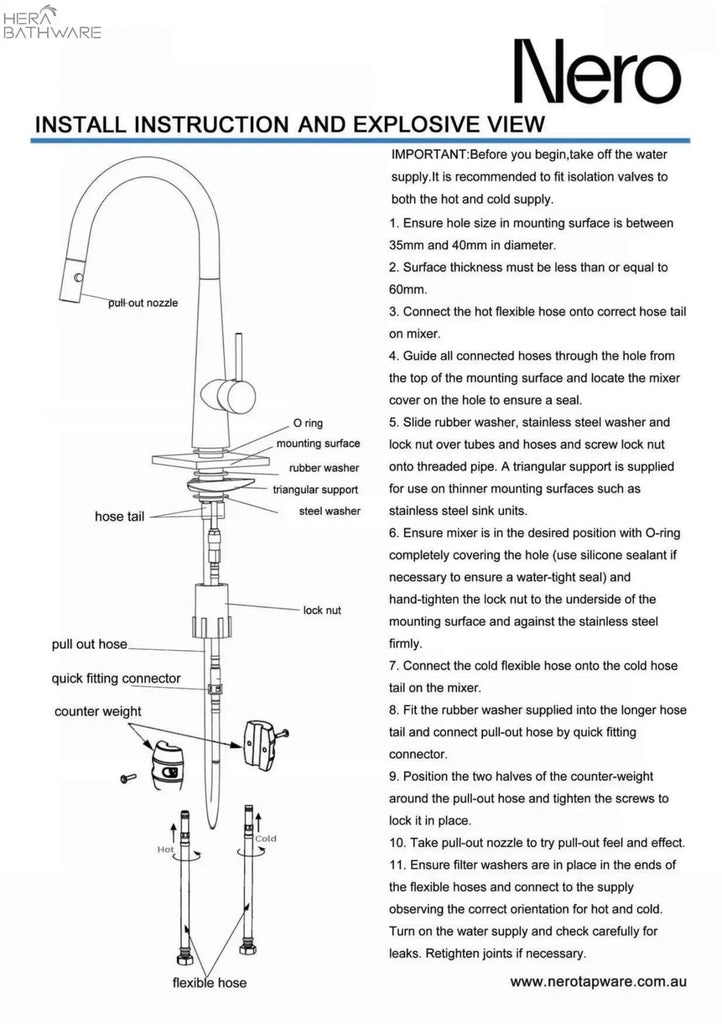 HERA BATHWARE

Nero

INSTALL INSTRUCTION AND EXPLOSIVE VIEW

pull-out nozzle

O ring

mounting surface

rubber washer

triangular support

steel washer

hose tail

lock nut

pull out hose

quick fitting connector

counter weight

Hot

Cold

flexible hose

IMPORTANT:Before you begin,take off the water supply.It is recommended to fit isolation valves to both the hot and cold supply.

1. Ensure hole size in mounting surface is between 35mm and 40mm in diameter.

2. Surface thickness must be less than or equal to 60mm.

3. Connect the hot flexible hose onto correct hose tail on mixer.

4. Guide all connected hoses through the hole from the top of the mounting surface and locate the mixer cover on the hole to ensure a seal.

5. Slide rubber washer, stainless steel washer and lock nut over tubes and hoses and screw lock nut onto threaded pipe. A triangular support is supplied for use on thinner mounting surfaces such as stainless steel sink units.

6. Ensure mixer is in the desired position with O-ring completely covering the hole (use silicone sealant if necessary to ensure a water-tight seal) and hand-tighten the lock nut to the underside of the mounting surface and against the stainless steel firmly.

7. Connect the cold flexible hose onto the cold hose tail on the mixer.

8. Fit the rubber washer supplied into the longer hose tail and connect pull-out hose by quick fitting connector.

9. Position the two halves of the counter-weight around the pull-out hose and tighten the screws to lock it in place.

10. Take pull-out nozzle to try pull-out feel and effect.

11. Ensure filter washers are in place in the ends of the flexible hoses and connect to the supply observing the correct orientation for hot and cold. Turn on the water supply and check carefully for leaks. Retighten joints if necessary.

www.nerotapware.com.au