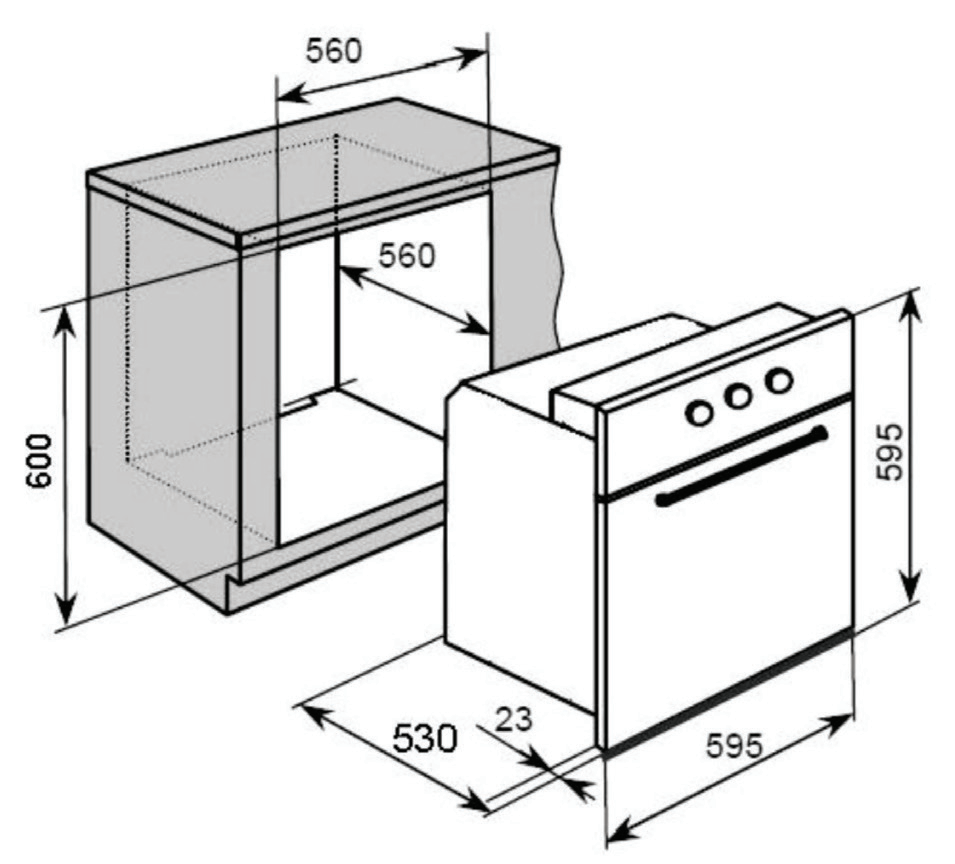 560
560
600
595
530
23
595