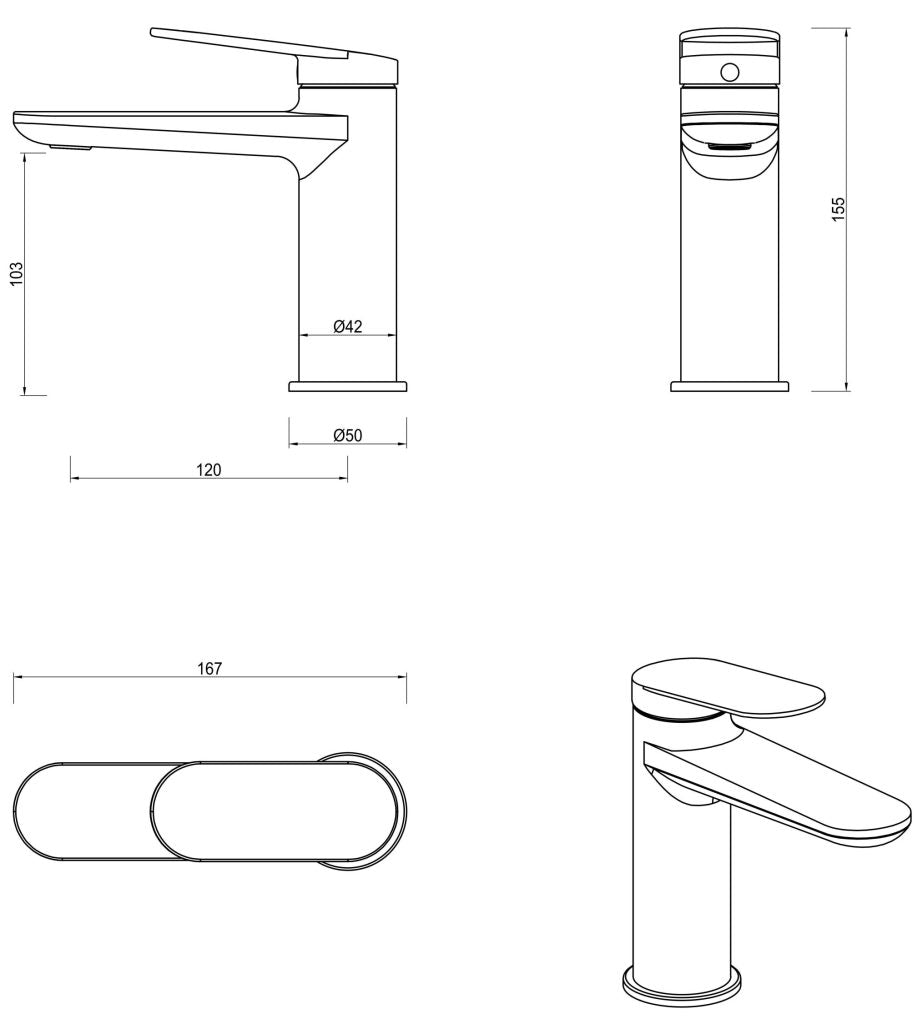 103
Ø42
Ø50
120
155
167