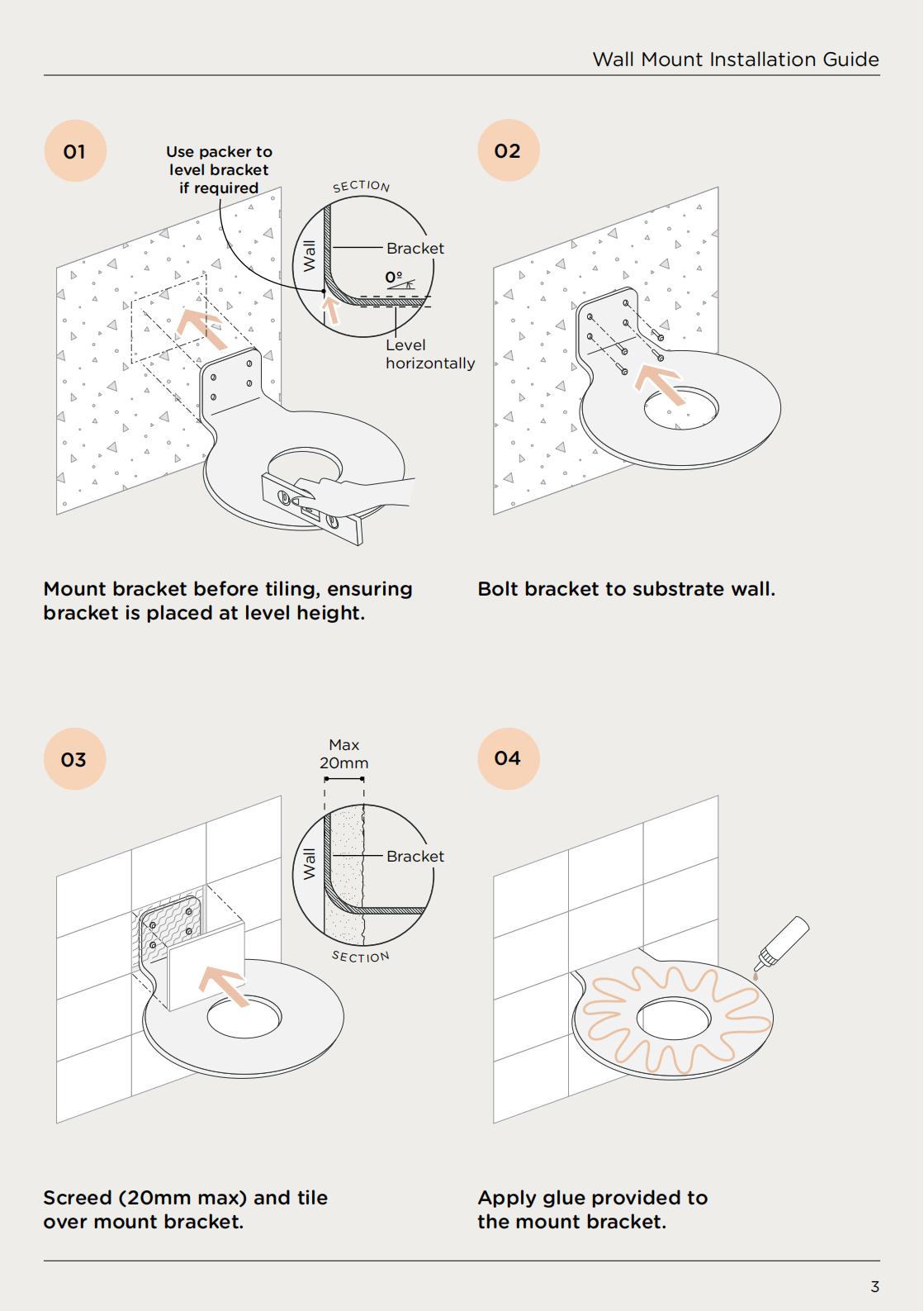 Wall Mount Installation Guide

01

Use packer to level bracket if required

SECTION

Wall

Bracket

0º

Level horizontally

Mount bracket before tiling, ensuring bracket is placed at level height.

02

Bolt bracket to substrate wall.

03

Max 20mm

Wall

Bracket

SECTION

Screed (20mm max) and tile over mount bracket.

04

Apply glue provided to the mount bracket.

3