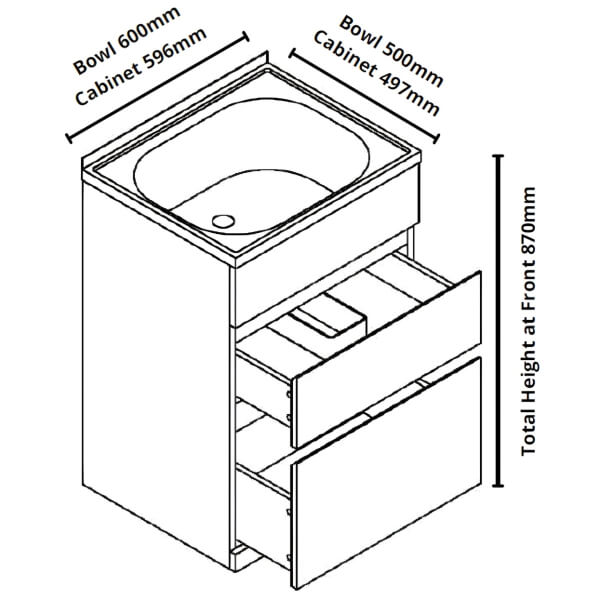 Bowl 600mm
Cabinet 596mm

Bowl 500mm
Cabinet 497mm

Total Height at Front 870mm